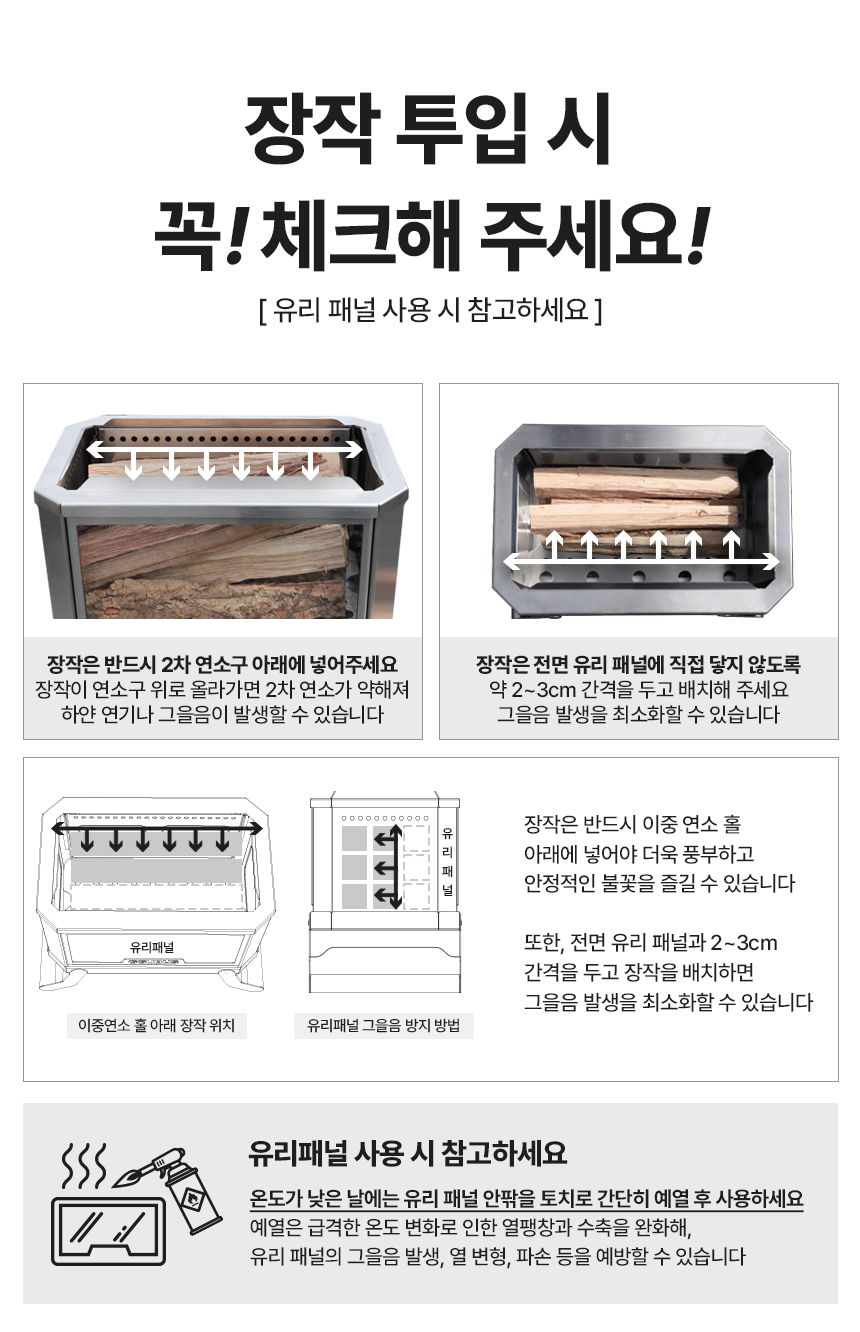 장작 투입 시

꼭! 체크해 주세요!

[ 유리 패널 사용 시 참고하세요 ]

장작은 반드시 2차 연소구 아래에 넣어주세요
장작이 연소구 위로 올라가면 2차 연소가 약해져 하얀 연기나 그을음이 발생할 수 있습니다

장작은 전면 유리 패널에 직접 닿지 않도록
약 2~3cm 간격을 두고 배치해 주세요
그을음 발생을 최소화할 수 있습니다

유리패널

이중연소 홀 아래 장작 위치

유리패널

유리패널 그을음 방지 방법

장작은 반드시 이중 연소 홀 아래에 넣어야 더욱 풍부하고 안정적인 불꽃을 즐길 수 있습니다

또한, 전면 유리 패널과 2~3cm 간격을 두고 장작을 배치하면 그을음 발생을 최소화할 수 있습니다

유리패널 사용 시 참고하세요

온도가 낮은 날에는 유리 패널 안팎을 토치로 간단히 예열 후 사용하세요
예열은 급격한 온도 변화로 인한 열팽창과 수축을 완화해,
유리 패널의 그을음 발생, 열 변형, 파손 등을 예방할 수 있습니다